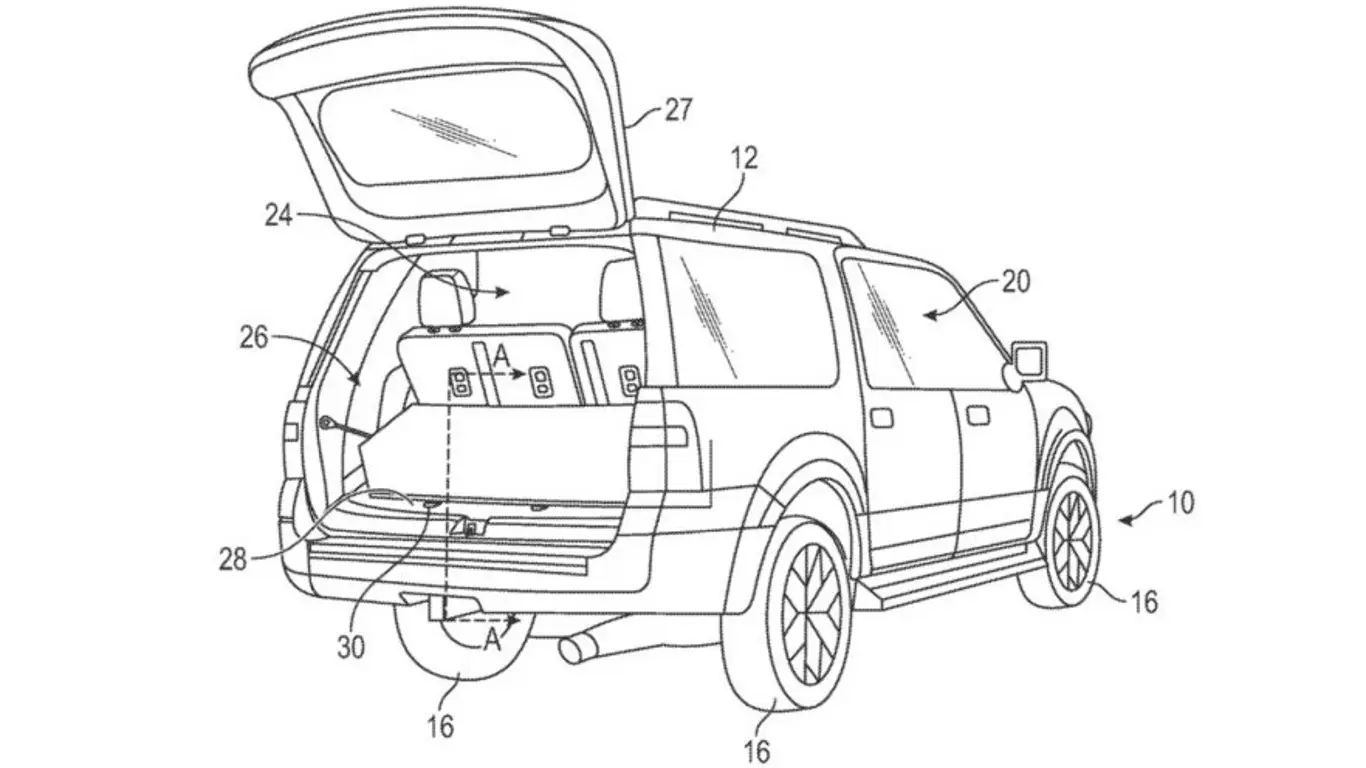 27
12
24
20
26
A
10
28
16
30
A
16
16