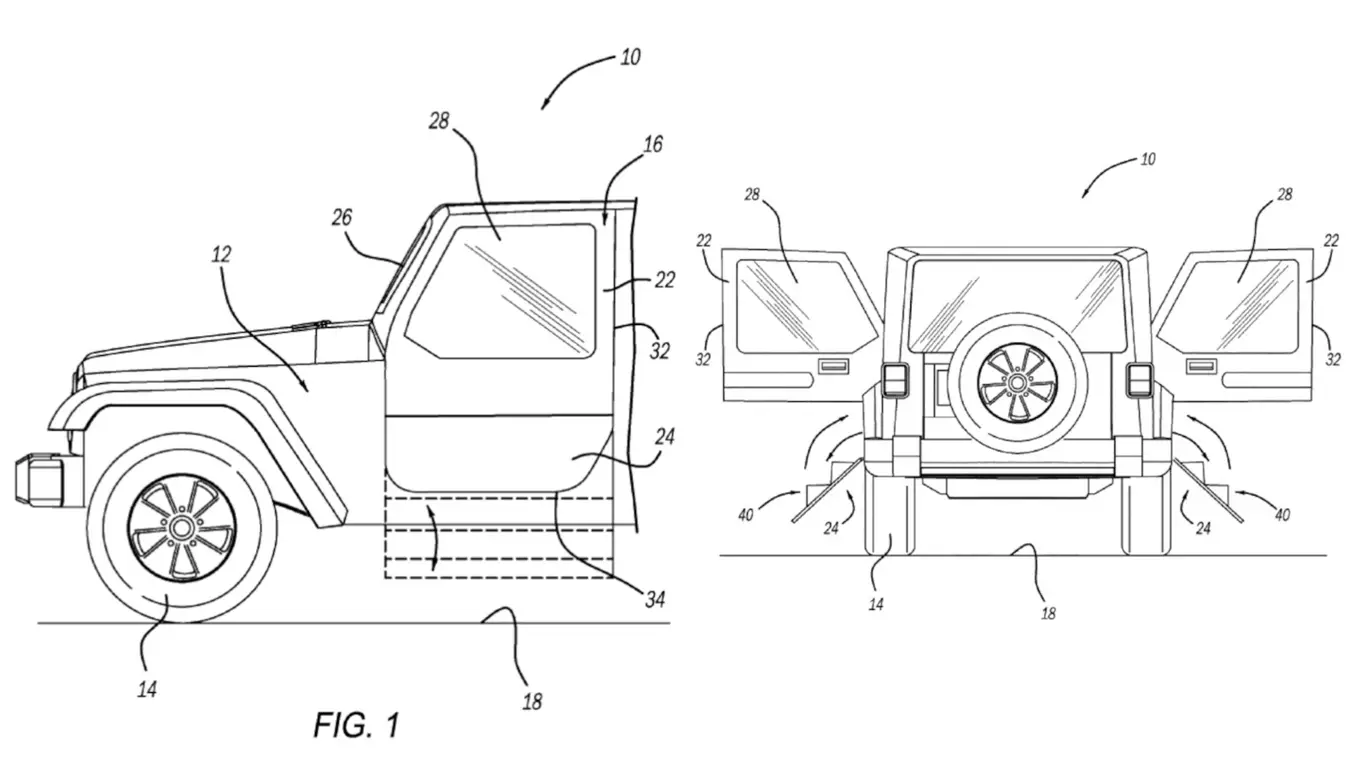 10
28
16
26
12
22
32
24
34
14
18
FIG. 1

10
28
28
22
22
32
32
40
24
24
40
14
18