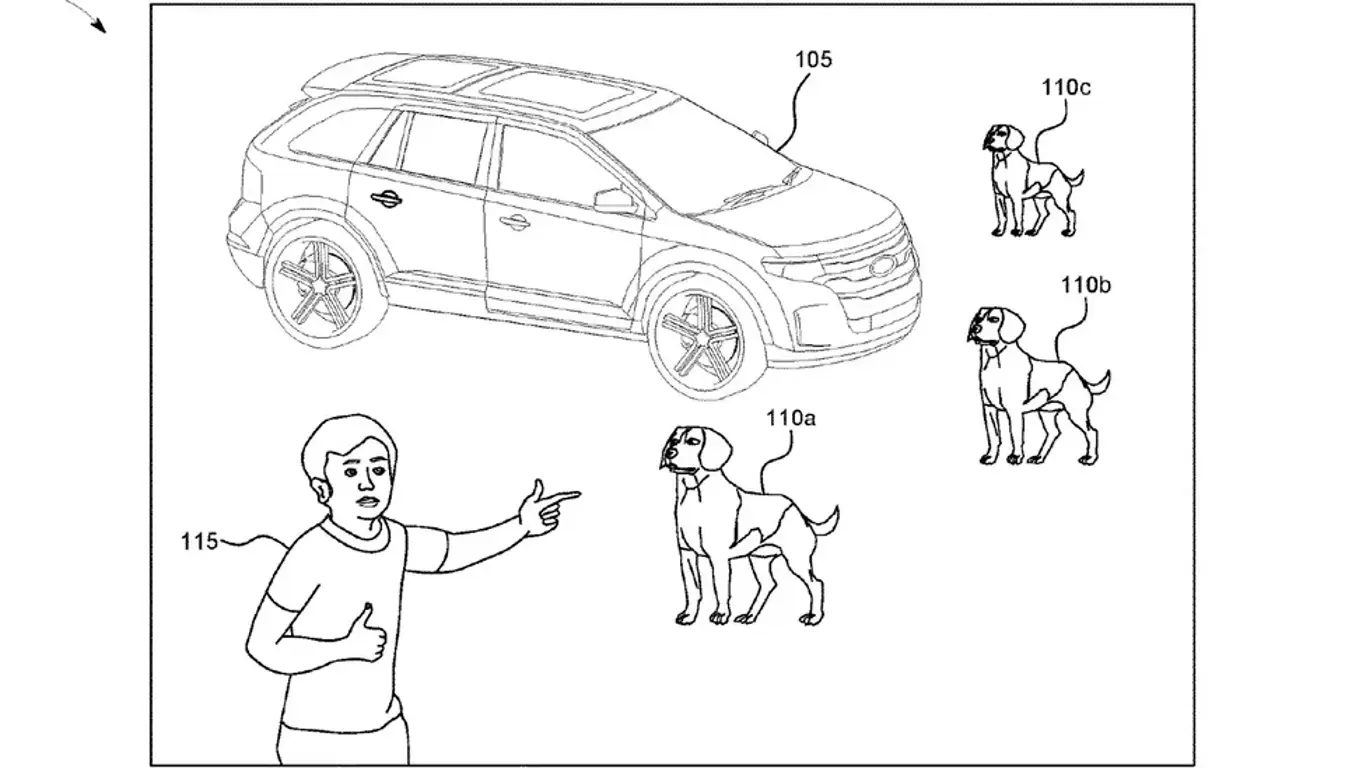 105

110c

110b

110a

115